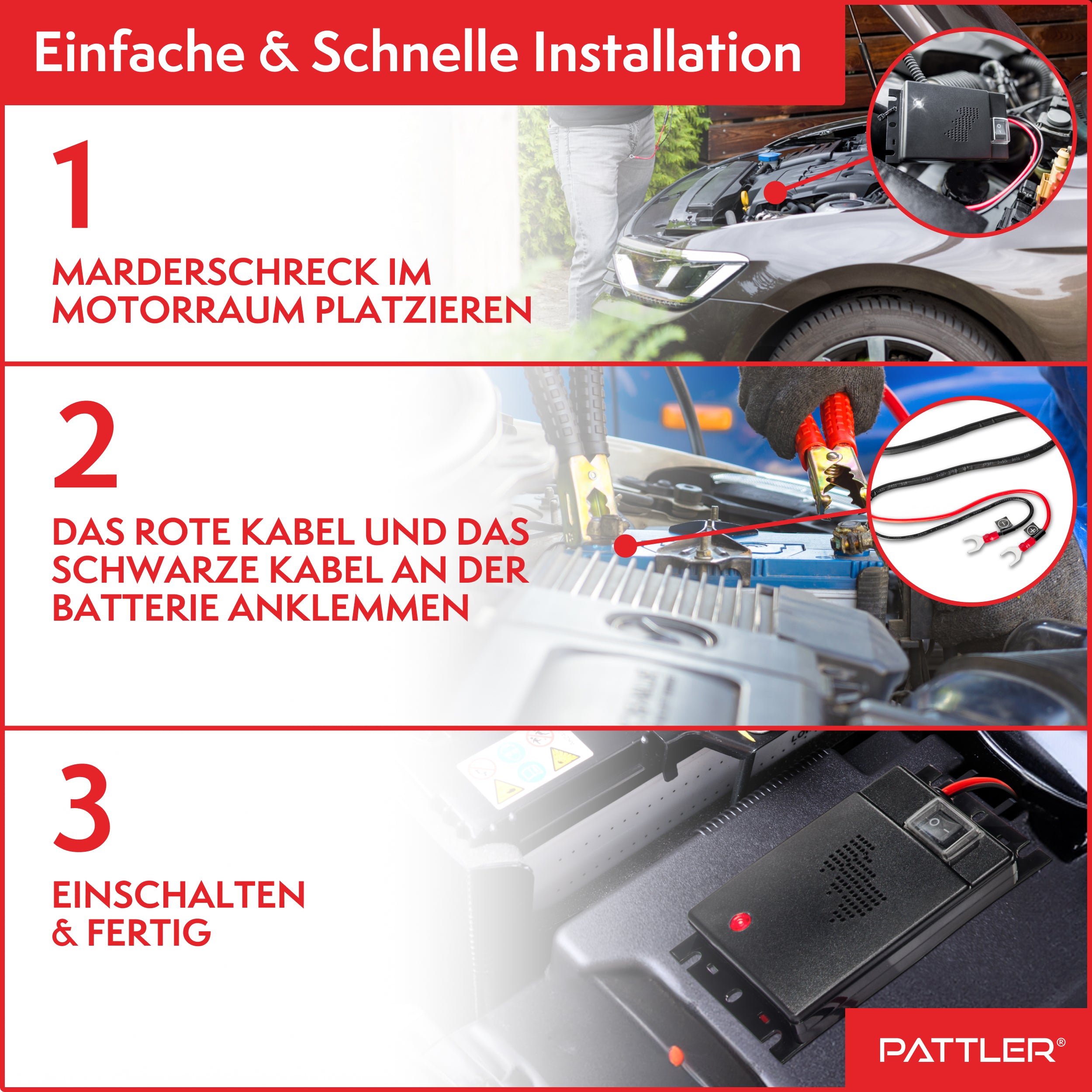 Einfache & Schnelle Installation

1

MARDERSCHRECK IM MOTORRAUM PLATZIEREN

2

DAS ROTE KABEL UND DAS SCHWARZE KABEL AN DER BATTERIE ANKLEMMEN

3

EINSCHALTEN & FERTIG

PATTLER®